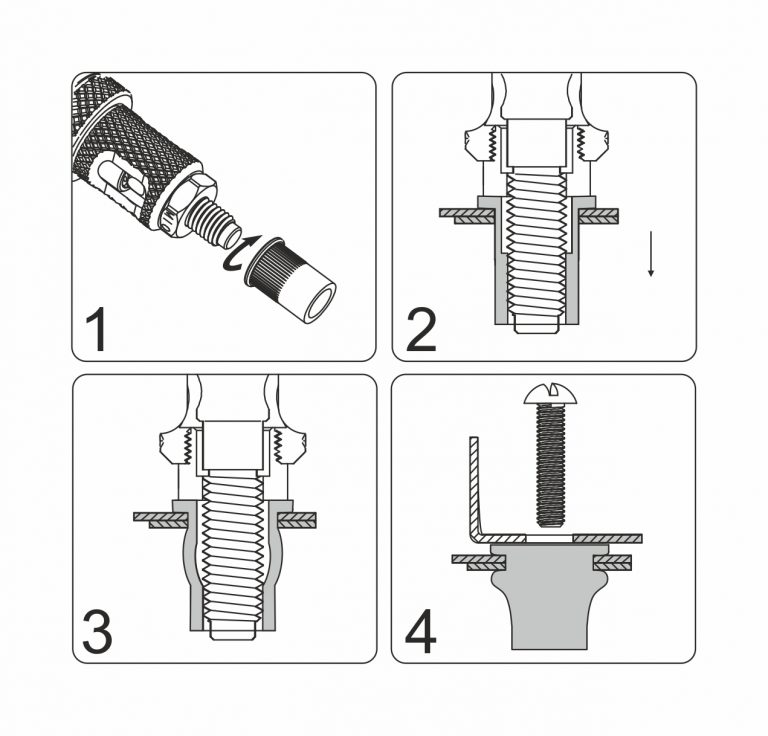 1

2

3

4