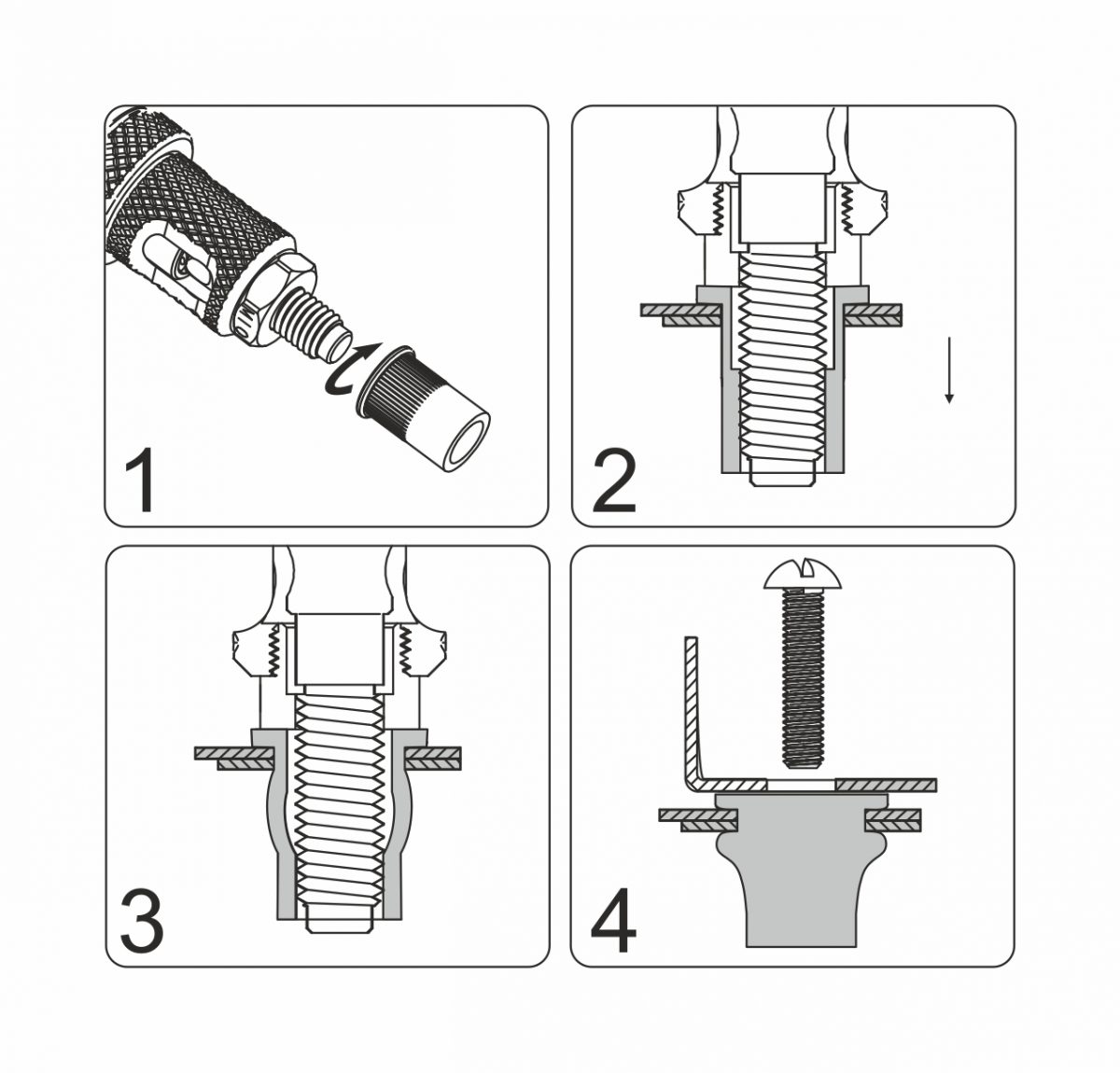 1

2

3

4